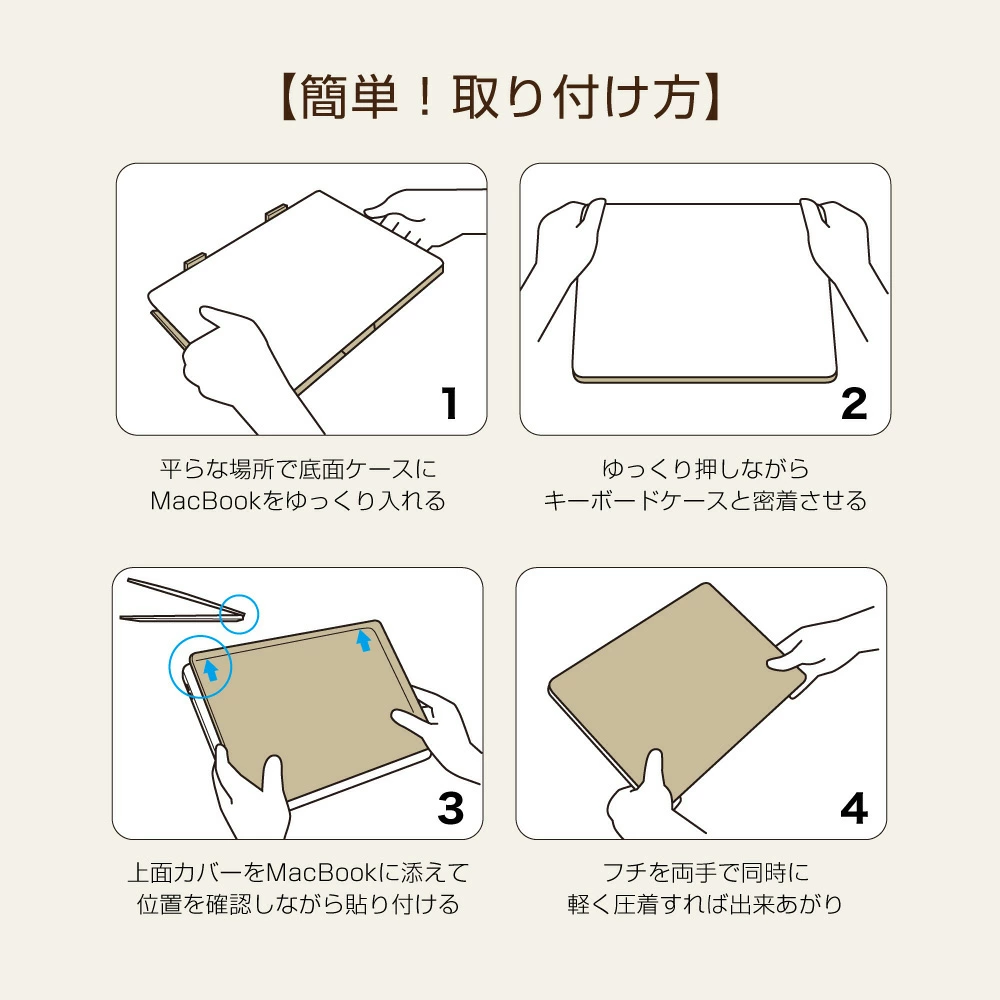 【簡単！取り付け方】

1

平らな場所で底面ケースに
MacBookをゆっくり入れる

2

ゆっくり押しながら
キーボードケースと密着させる

3

上面カバーをMacBookに添えて
位置を確認しながら貼り付ける

4

フチを両手で同時に
軽く圧着すれば出来あがり