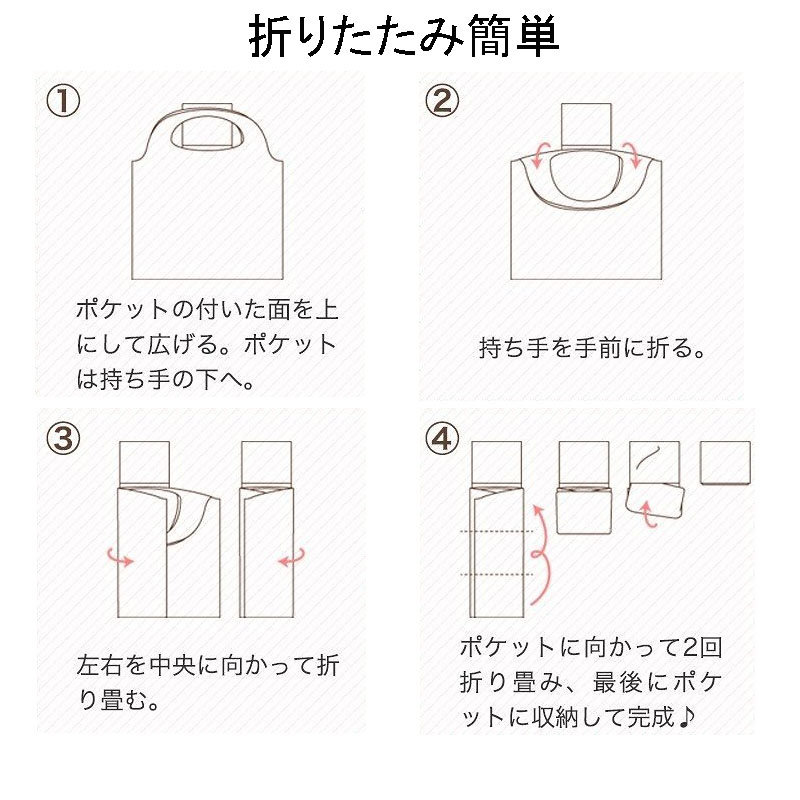 折りたたみ簡単

①

ポケットの付いた面を上にして広げる。ポケットは持ち手の下へ。

②

持ち手を手前に折る。

③

左右を中央に向かって折り畳む。

④

ポケットに向かって2回折り畳み、最後にポケットに収納して完成♪