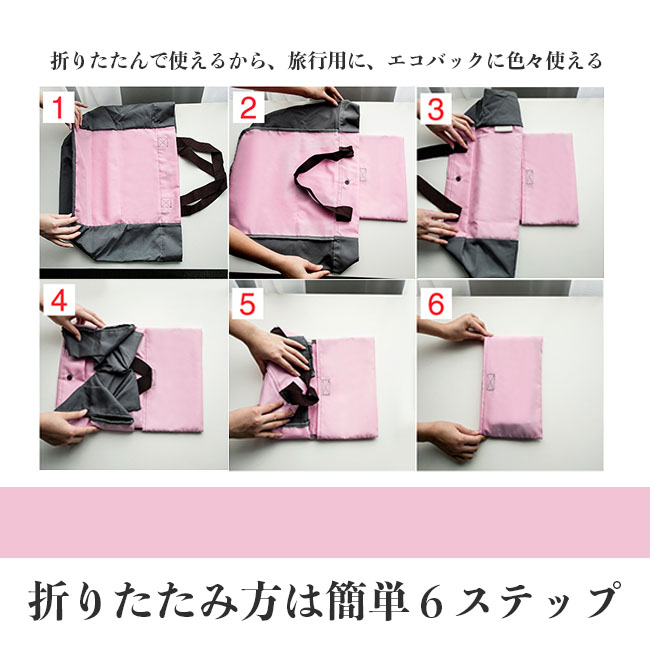 折りたたんで使えるから、旅行用に、エコバックに色々使える

1

2

3

4

5

6

折りたたみ方は簡単６ステップ