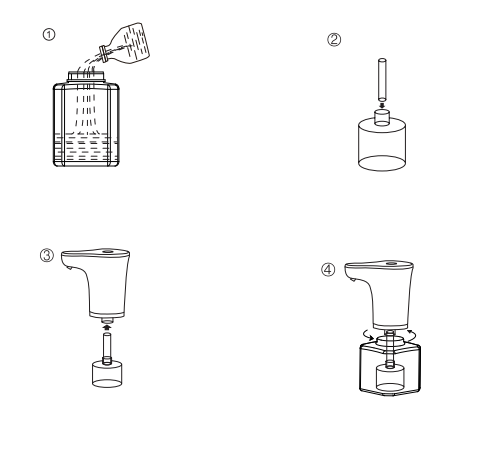 ①

②

③

④