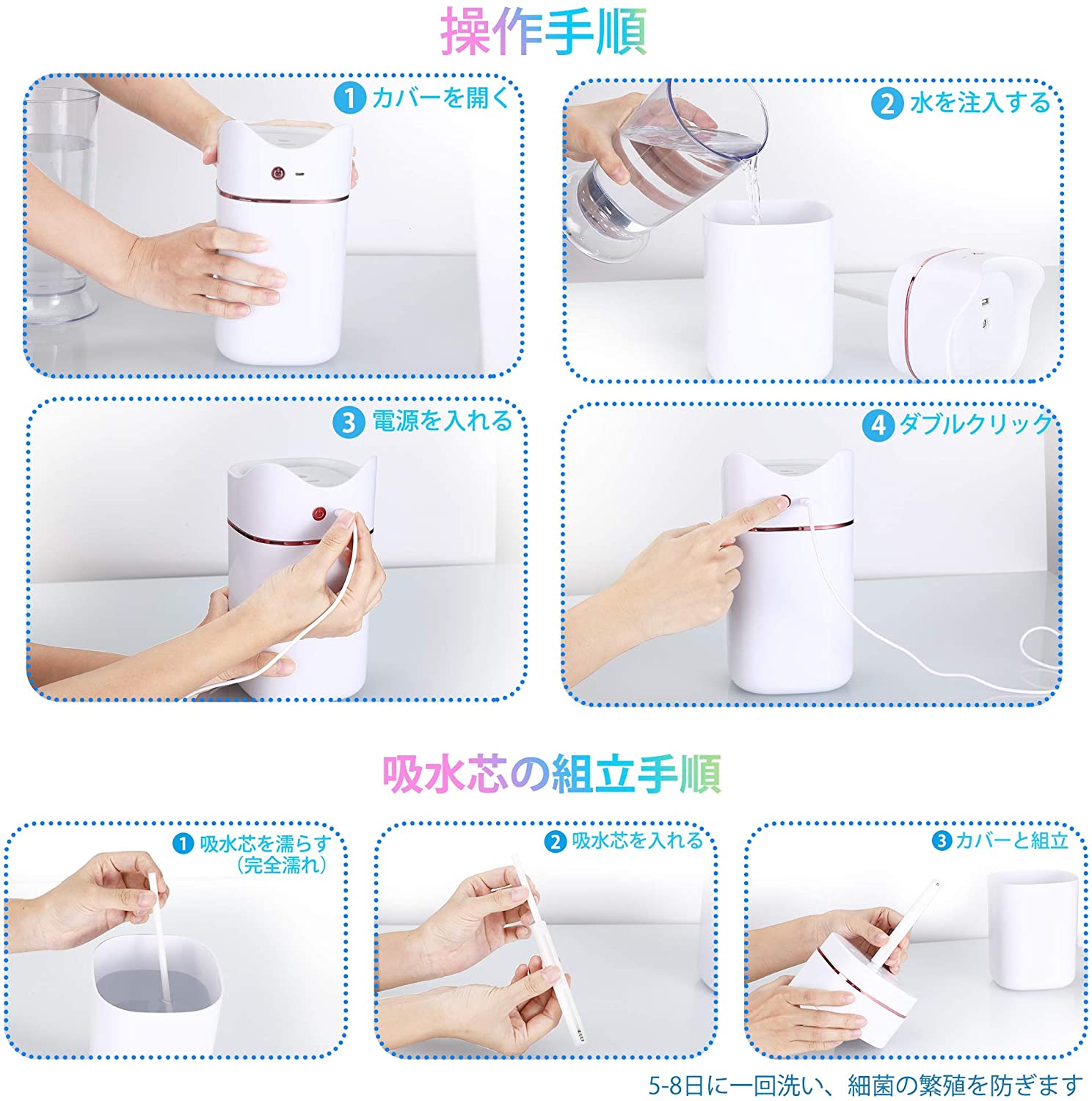 操作手順

1 カバーを開く

2 水を注入する

3 電源を入れる

4 ダブルクリック

吸水芯の組立手順

1 吸水芯を濡らす（完全濡れ）

2 吸水芯を入れる

3 カバーと組立

5-8日に一回洗い、細菌の繁殖を防ぎます